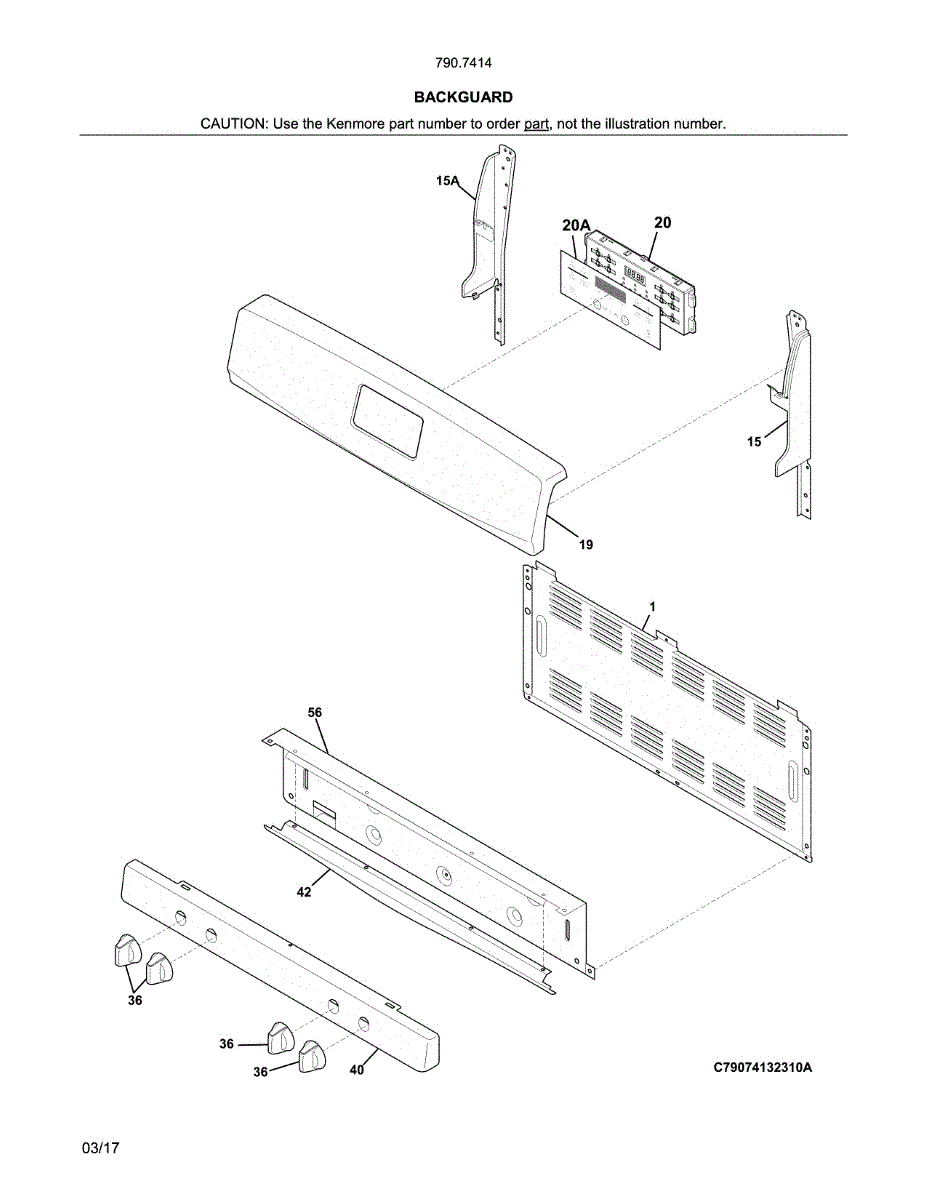 790.7414

BACKGUARD

CAUTION: Use the Kenmore part number to order part, not the illustration number.

15A

20A

20

15

19

1

56

42

36

36

36

40

C79074132310A

03/17