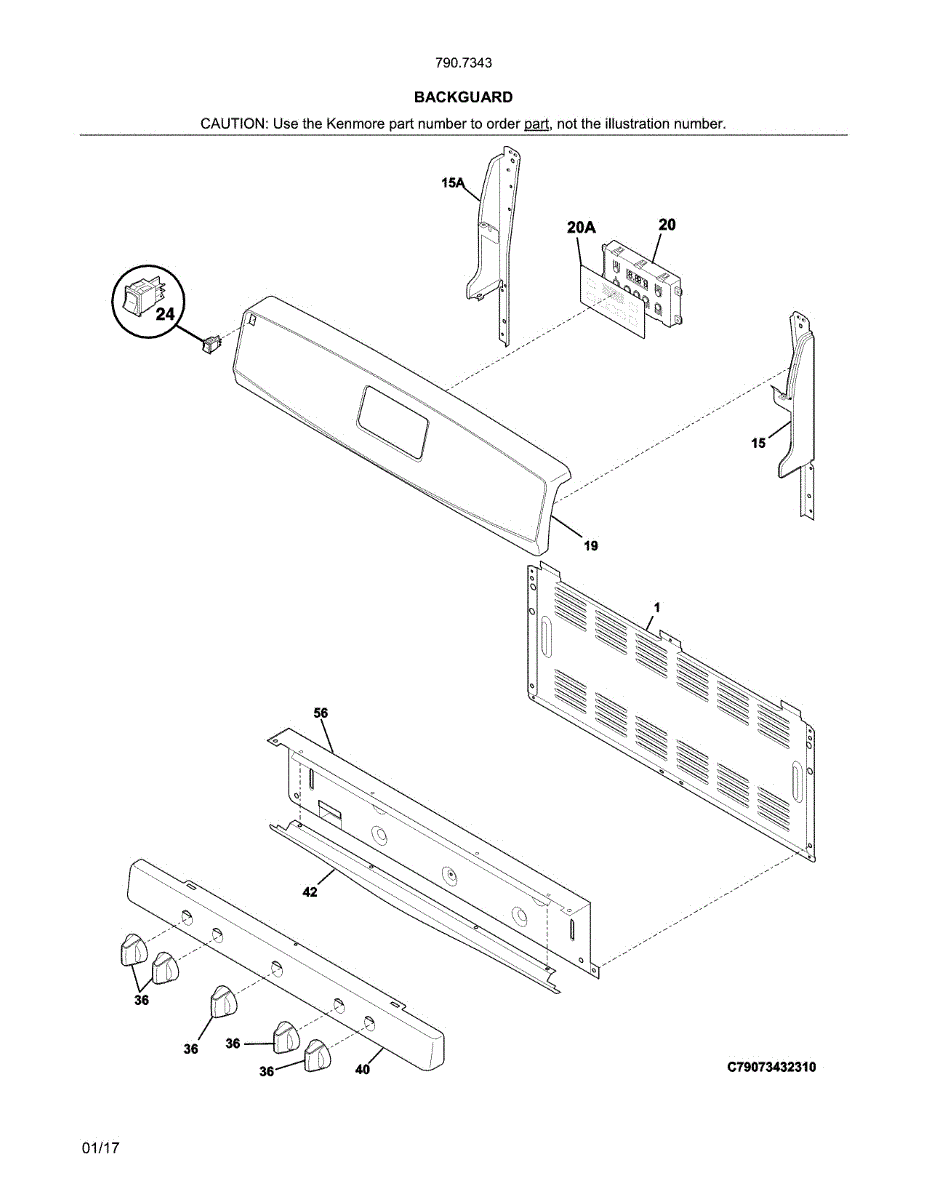 790.7343

BACKGUARD

CAUTION: Use the Kenmore part number to order part, not the illustration number.

15A

20A

20

24

15

19

1

56

42

36

36

36

36

40

C79073432310

01/17