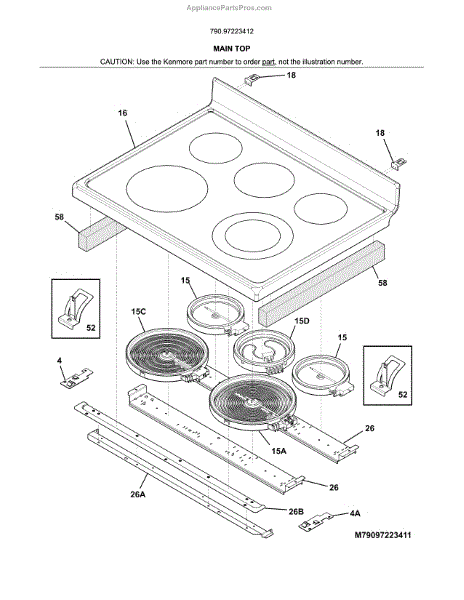 AppliancePartsPros.com

790.97223412

MAIN TOP

CAUTION: Use the Kenmore part number to order part, not the illustration number.

18
16
18
58
58
15
52
15C
15D
15
4
52
26
15A
26
26A
26B
4A
M79097223411