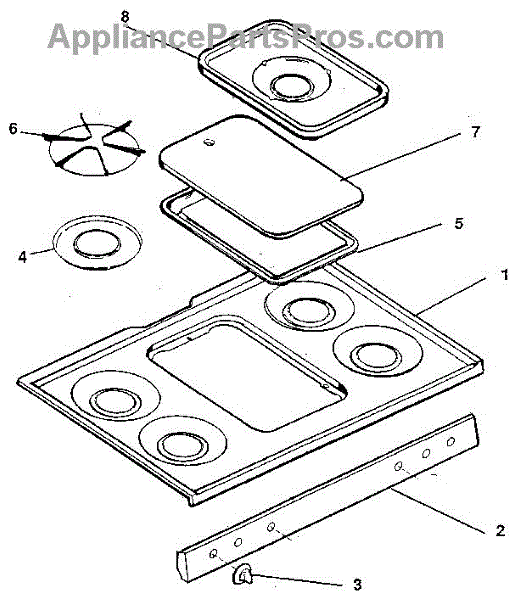 AppliancePartsPros.com

8
6
7
4
5
1
2
3