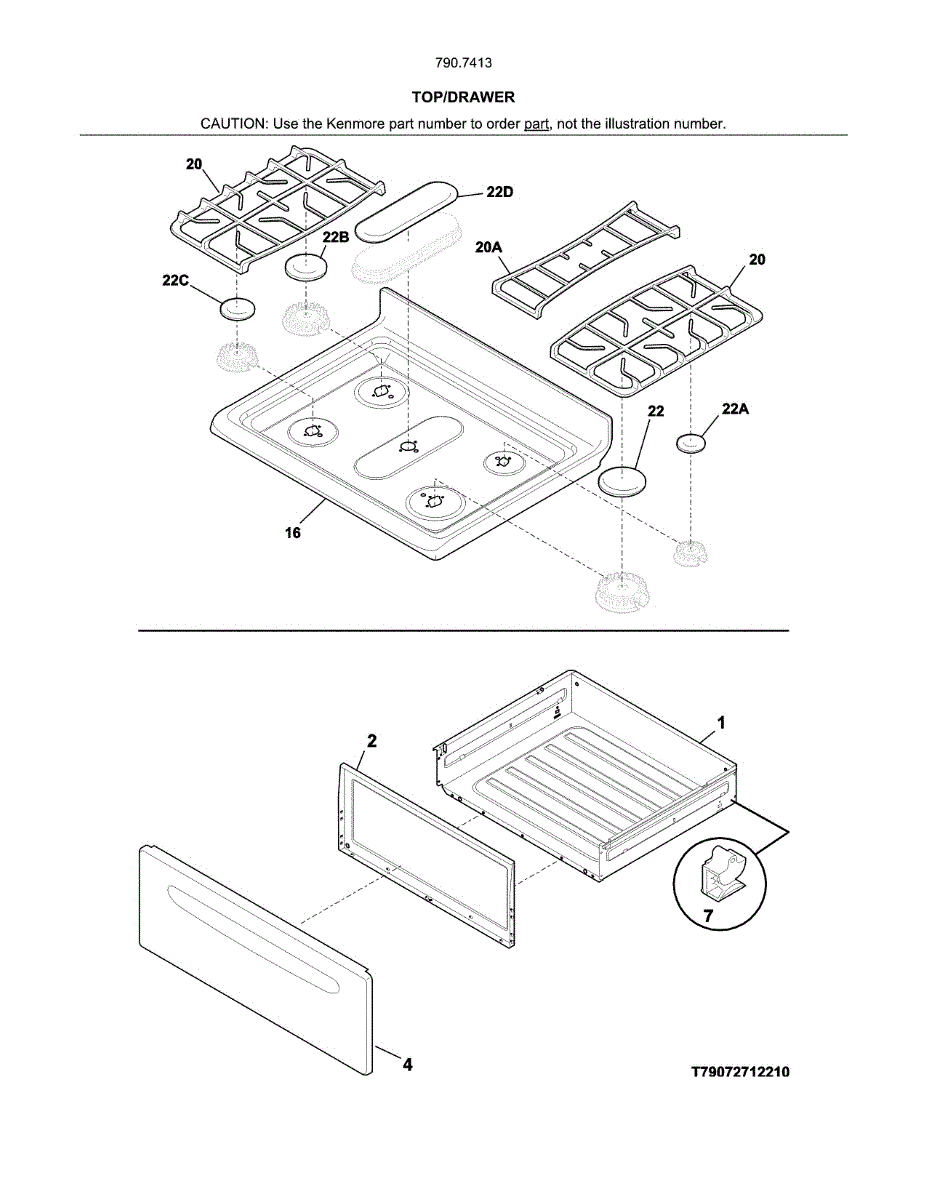 790.7413

TOP/DRAWER

CAUTION: Use the Kenmore part number to order part, not the illustration number.

20

22D

22B

20A

20

22C

22

22A

16

2

1

7

4

T79072712210