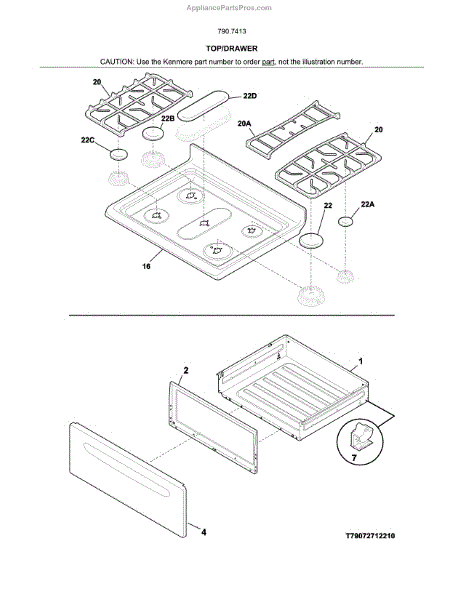 AppliancePartsPros.com

790.7413

TOP/DRAWER

CAUTION: Use the Kenmore part number to order part, not the illustration number.

20
22D
22B
22C
20A
20
22
22A
16

2
1
7
4

T79072712210