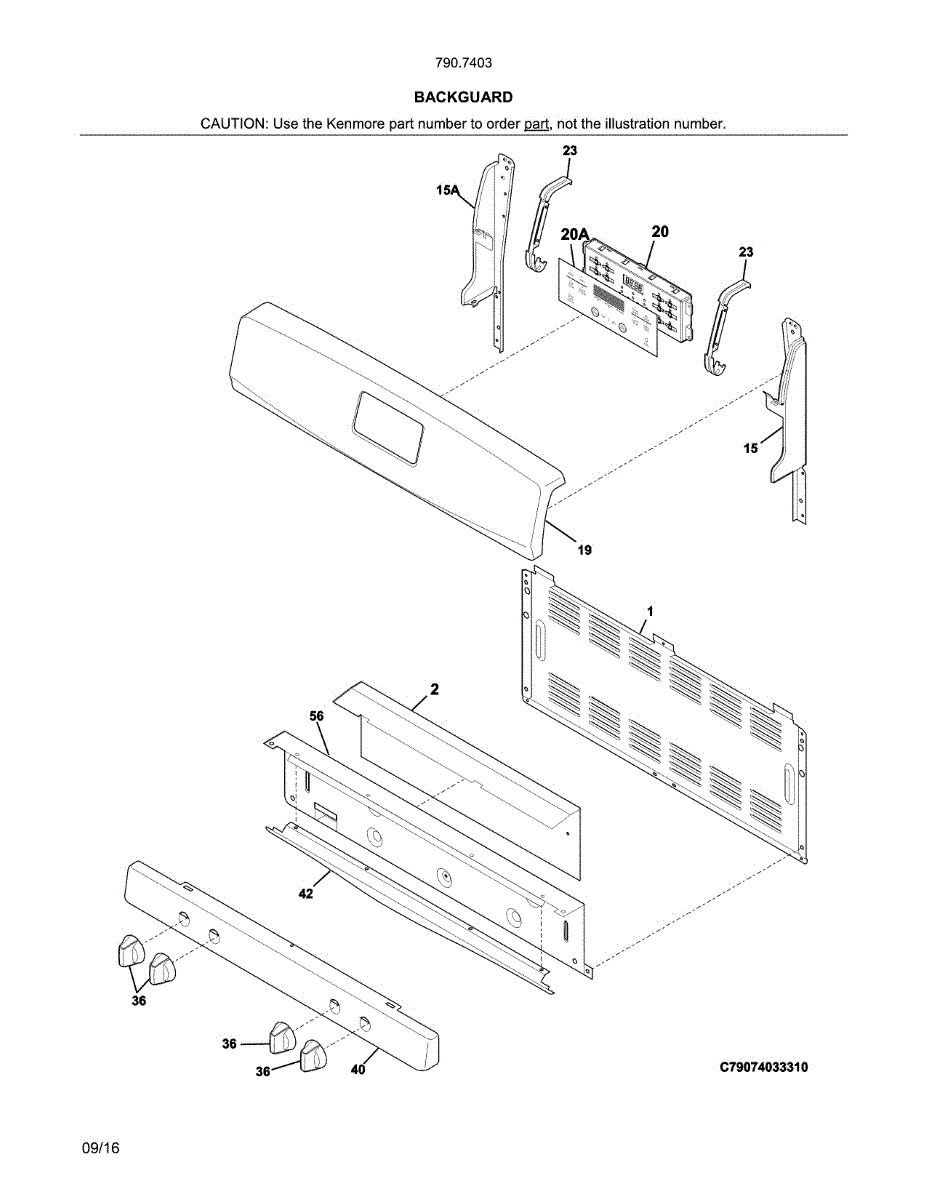 790.7403

BACKGUARD

CAUTION: Use the Kenmore part number to order part, not the illustration number.

23
15A
20A
20
23
15
19
1
2
56
42
36
36
36
40

C79074033310

09/16