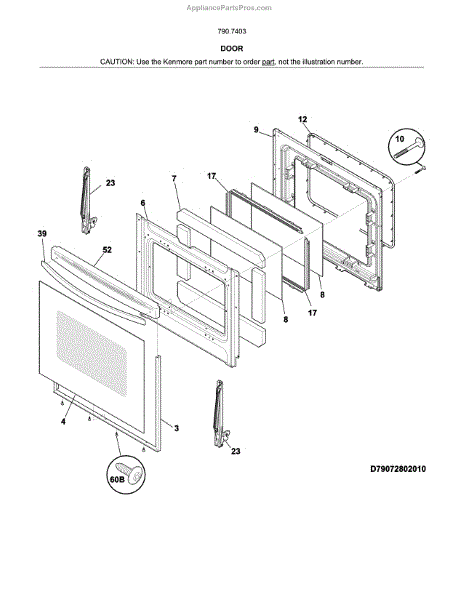 AppliancePartsPros.com

790.7403

DOOR

CAUTION: Use the Kenmore part number to order part, not the illustration number.

12
9
10
23
7
17
6
39
52
8
17
8
4
3
23
60B

D79072802010