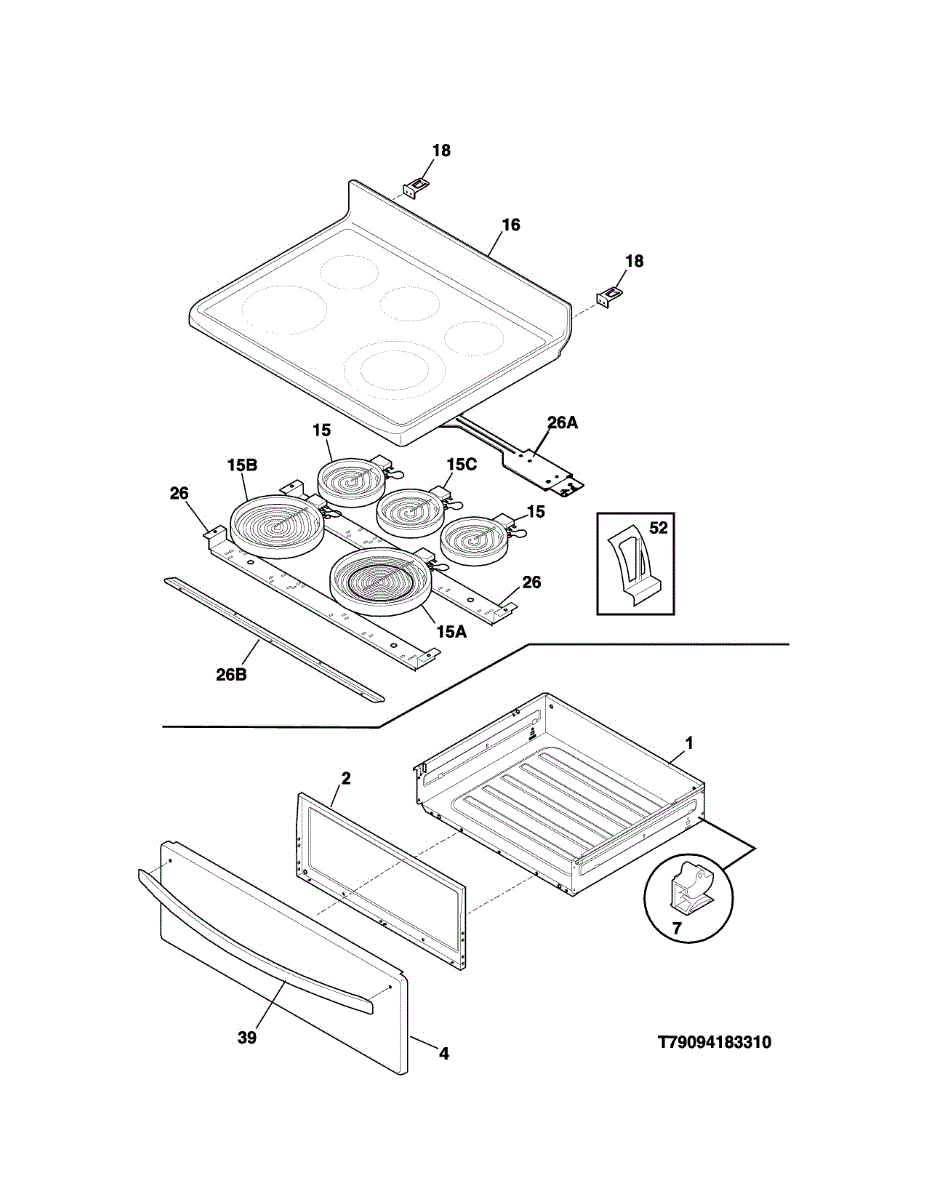 18
16
18
26A
15
15B
15C
26
15
52
26
15A
26B
1
2
7
39
4
T79094183310