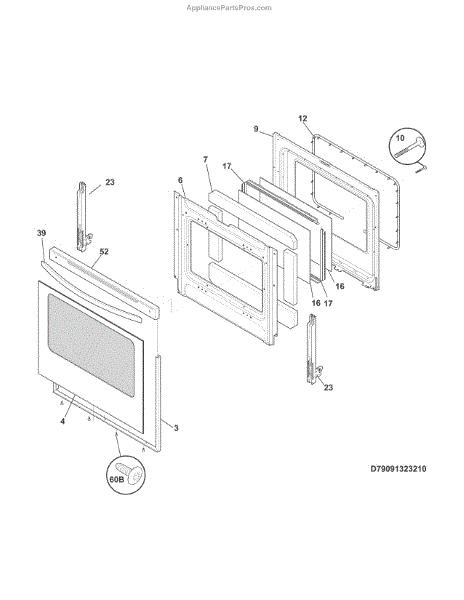 AppliancePartsPros.com

12
9
10
7
17
23
6
39
52
16
16 17
23
4
3
60B
D79091323210