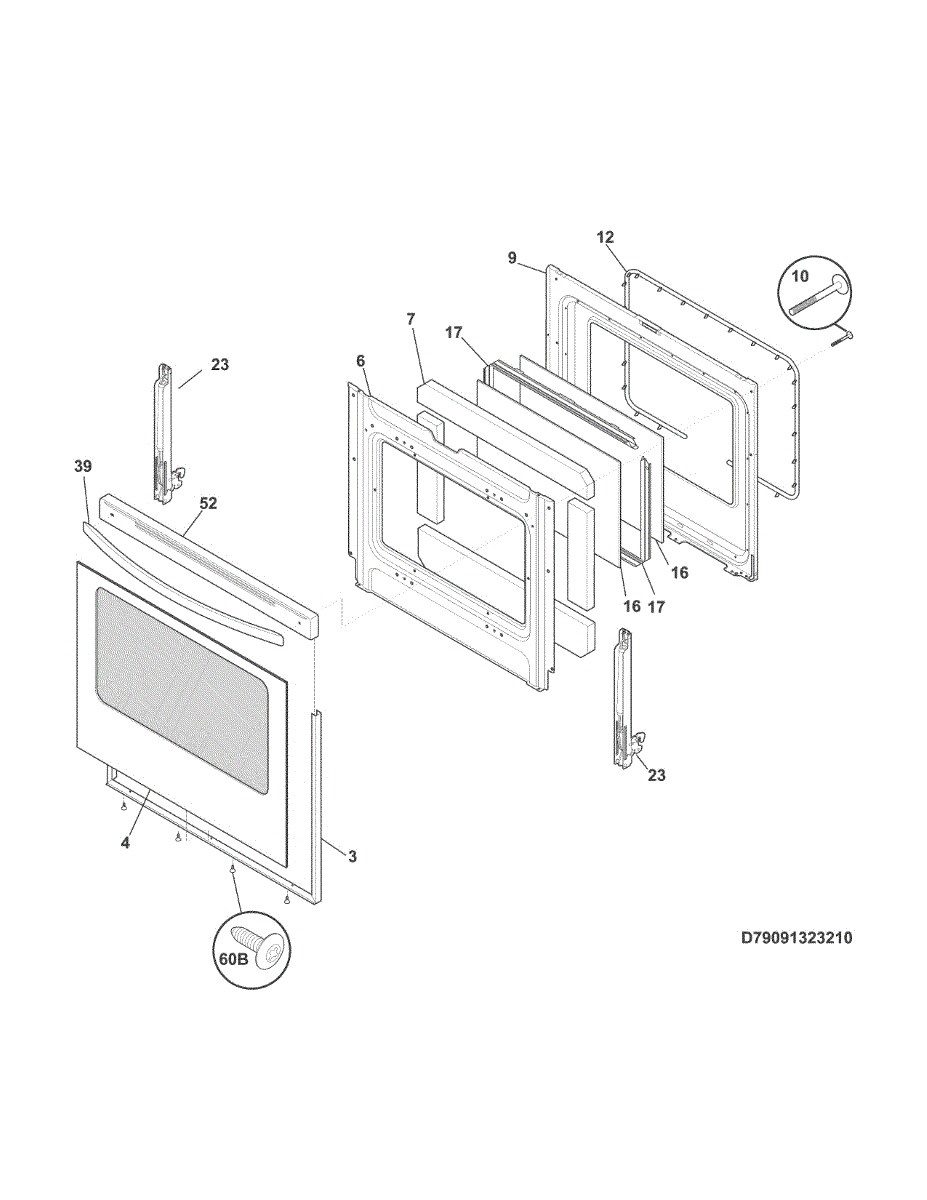 12
9
10
7
17
6
23
39
52
16
16
17
23
4
3
60B
D79091323210