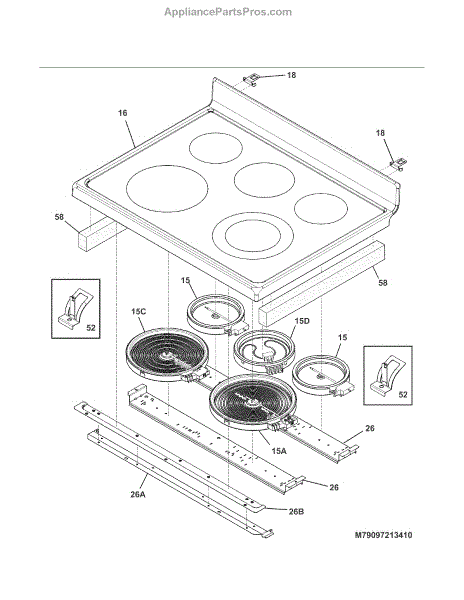 AppliancePartsPros.com

18
16
18
58
58
15
52
15C
15D
15
52
26
15A
26
26A
26B
M79097213410