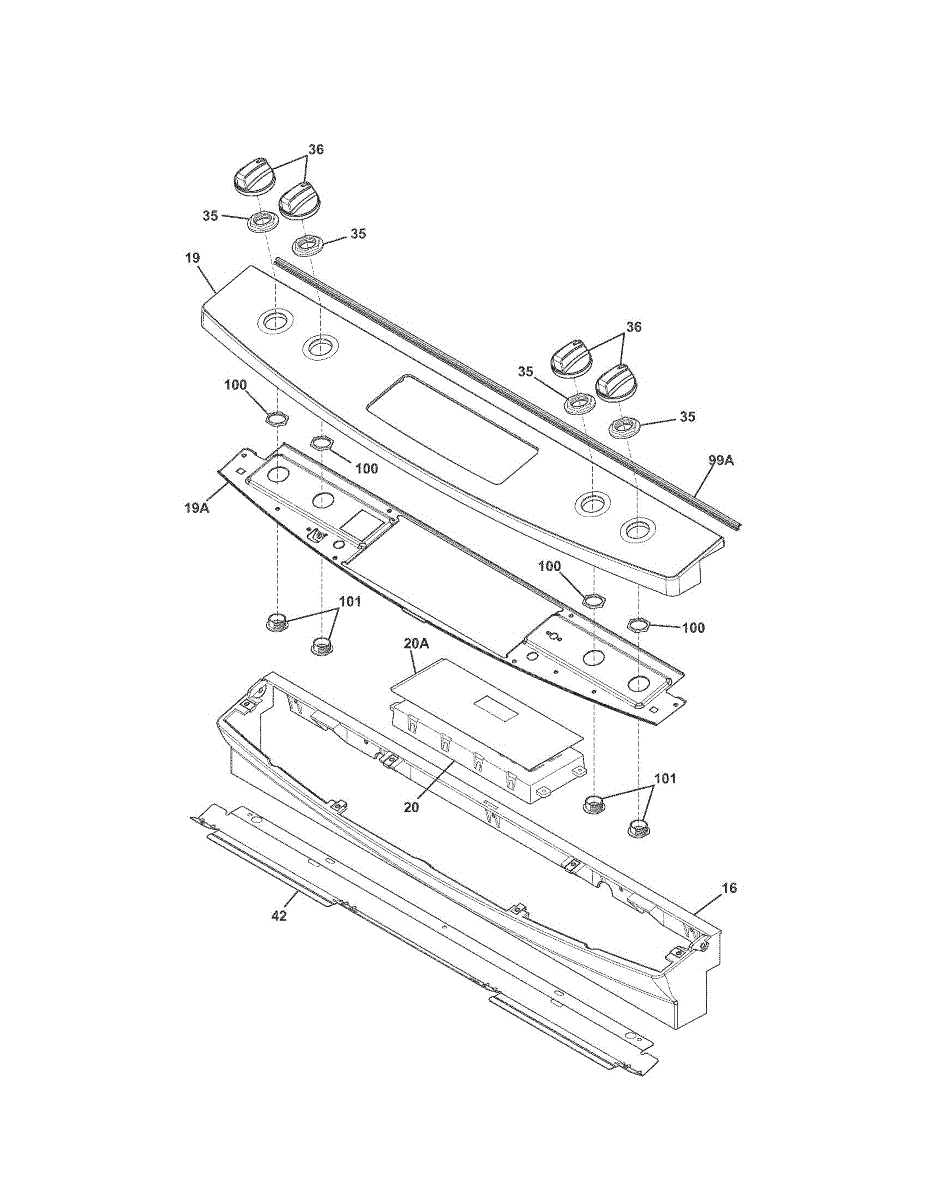 36
35
35
19
36
35
35
100
100
99A
19A
100
101
100
20A
20
101
16
42