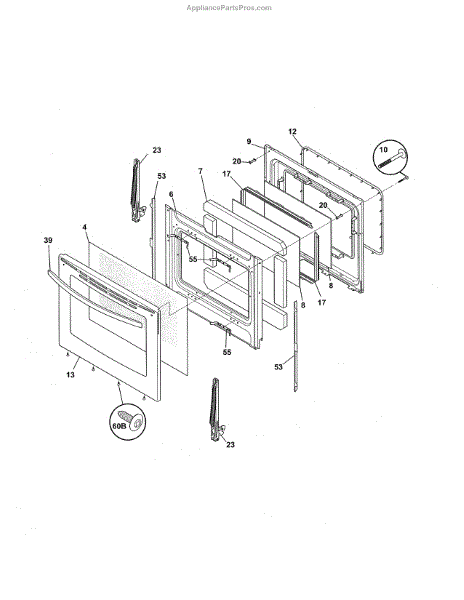 AppliancePartsPros.com

12
9
10
20
23
53
7
17
6
20
4
39
55
8
8
17
55
53
13
60B
23