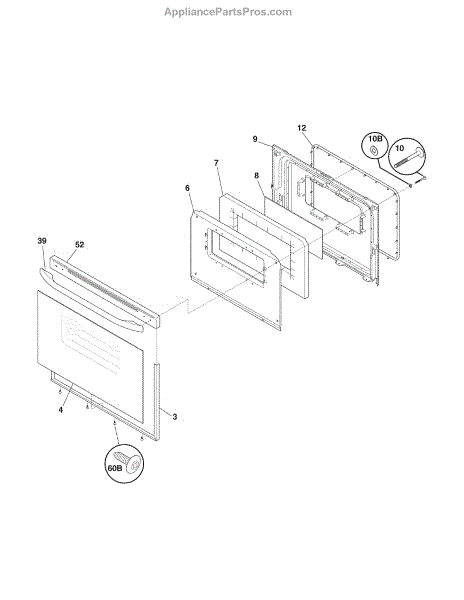 AppliancePartsPros.com

12
9
10B
10
7
8
6
39
52
4
3
60B