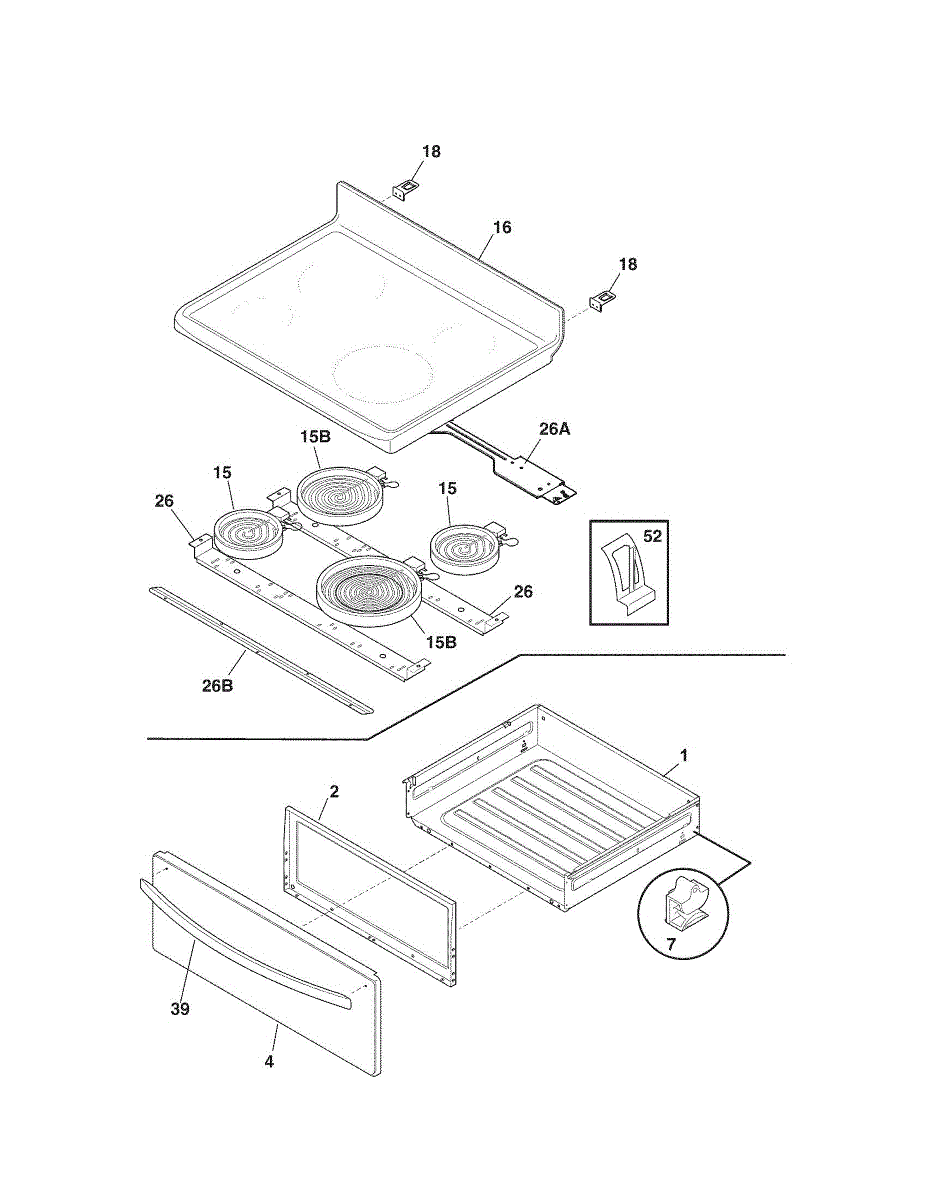 18
16
18
26A
15B
15
15
26
52
26
15B
26B
1
2
7
39
4