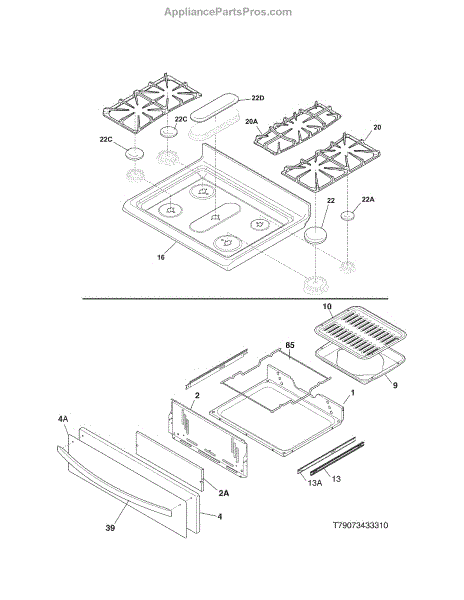 AppliancePartsPros.com

22D
22C
22C
20A
20
22
22A
16

10
85
9
1
2
4A
2A
13A
13
4
39
T79073433310