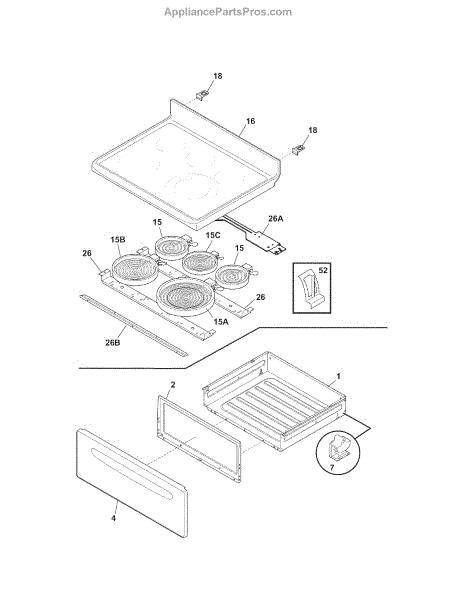 AppliancePartsPros.com

18
16
18
26A
15
15B
15C
15
26
52
26
15A
26B
1
2
7
4