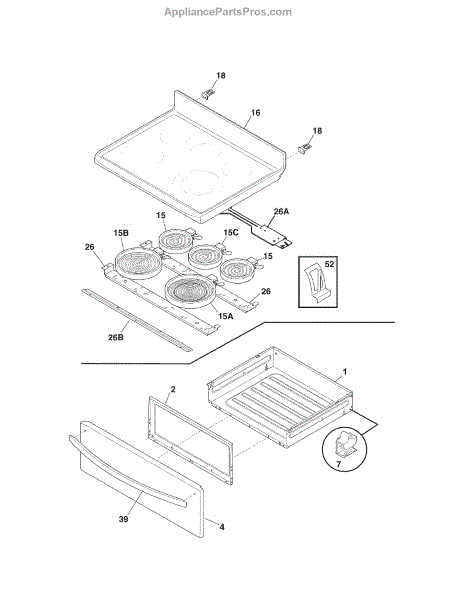 AppliancePartsPros.com

18
16
18
26A
15
15B
15C
26
15
52
26
15A
26B
1
2
7
39
4