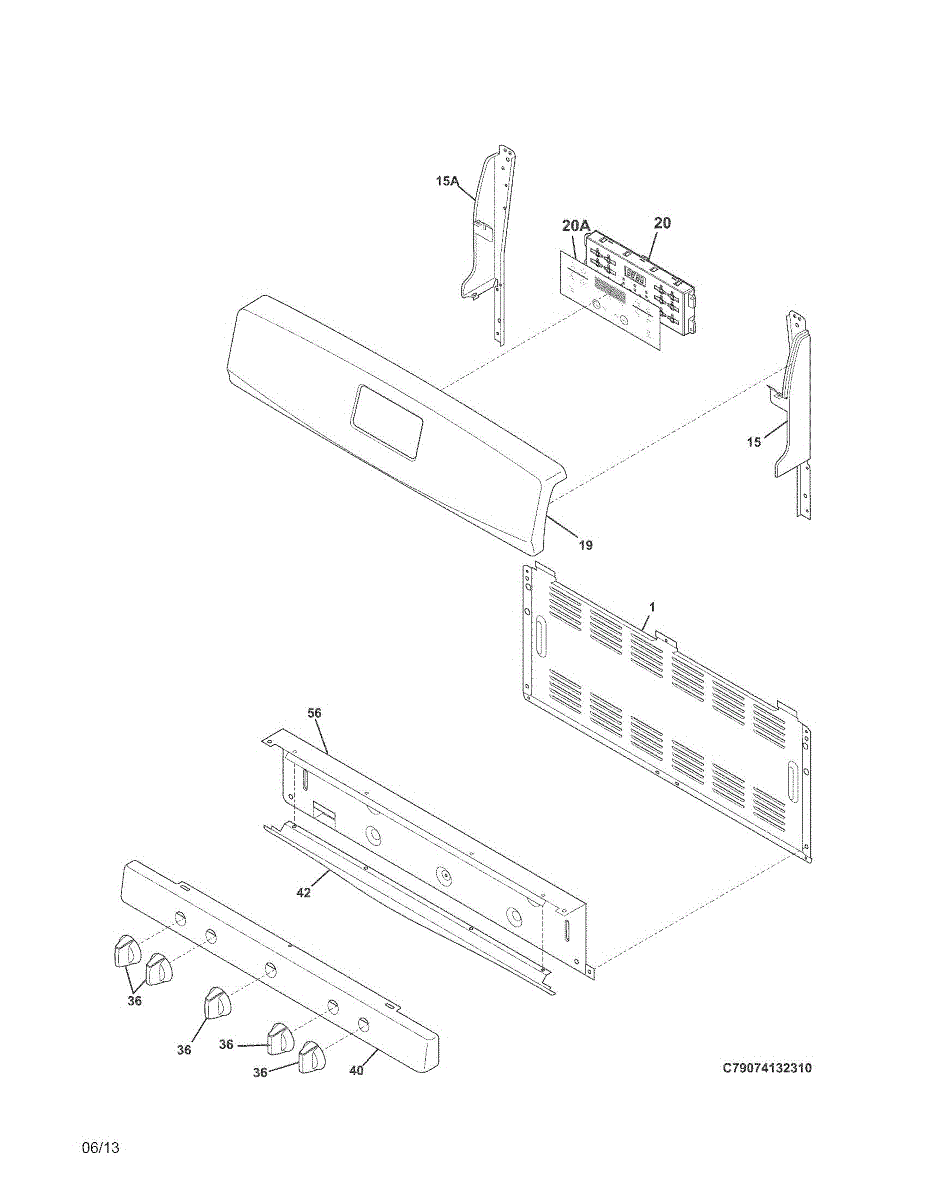 15A

20A

20

15

19

1

56

42

36

36

36

36

40

C79074132310

06/13