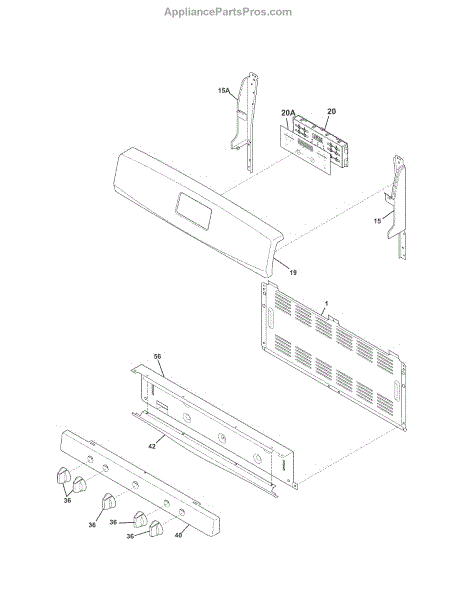 AppliancePartsPros.com

15A
20A
20
15
19
1
56
42
36
36
36
36
40