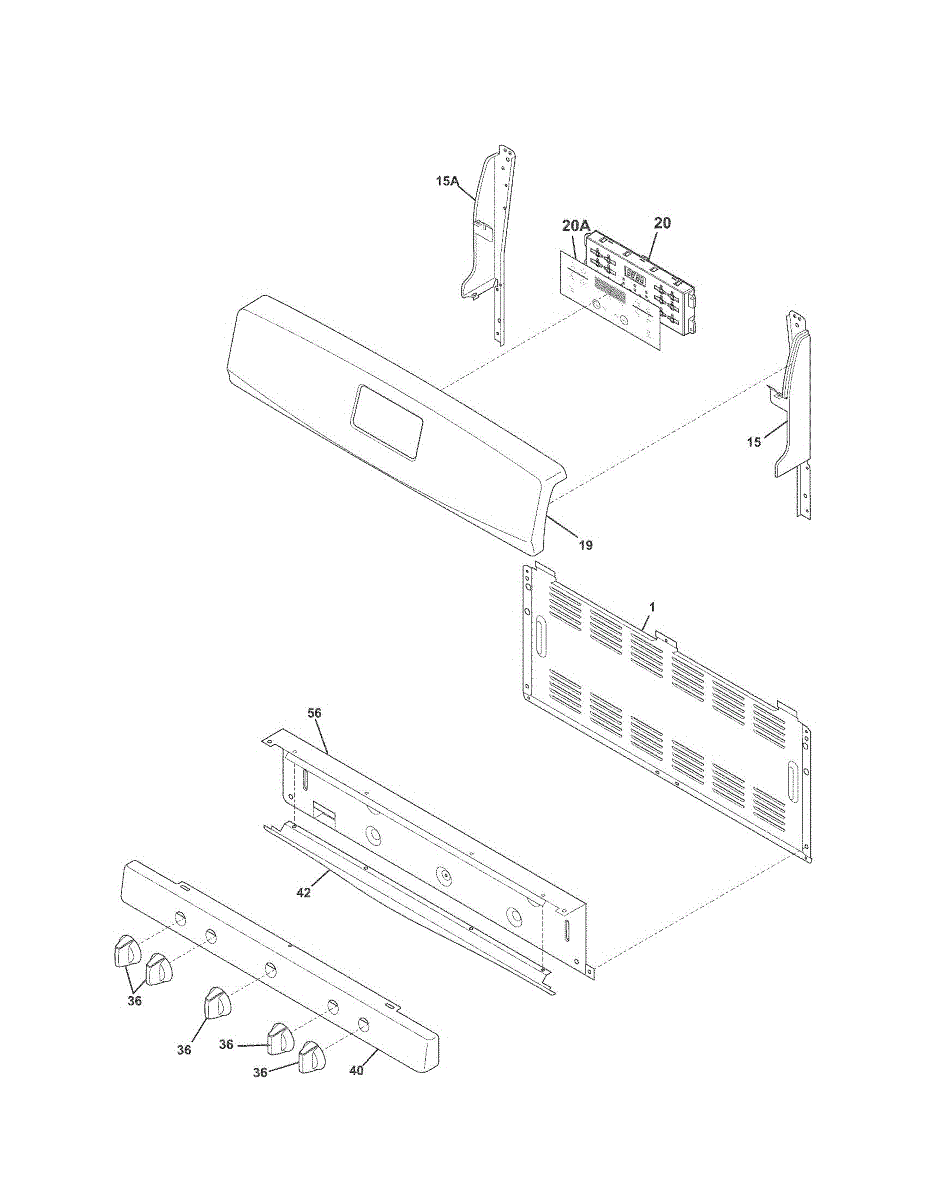 15A
20A
20
15
19
1
56
42
36
36
36
36
40