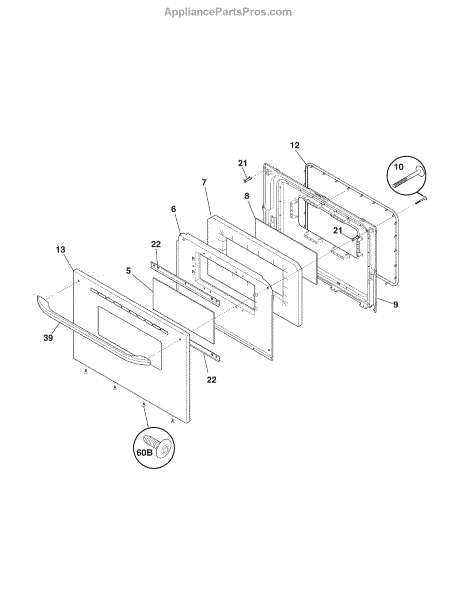 AppliancePartsPros.com

12
21
10
7
8
6
21
22
13
5
9
39
22
60B