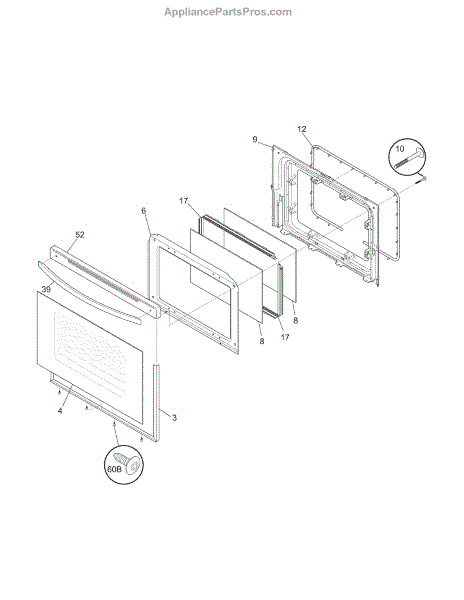 AppliancePartsPros.com

12
9
10
17
6
52
39
8
8
17
4
3
60B