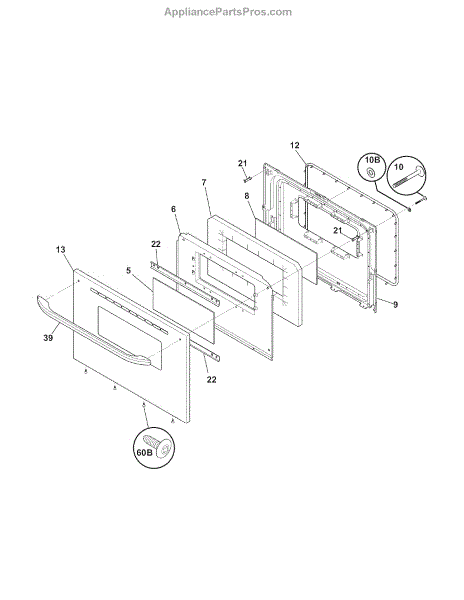 AppliancePartsPros.com

12
21
10B
10
7
8
6
21
22
13
5
9
39
22
60B