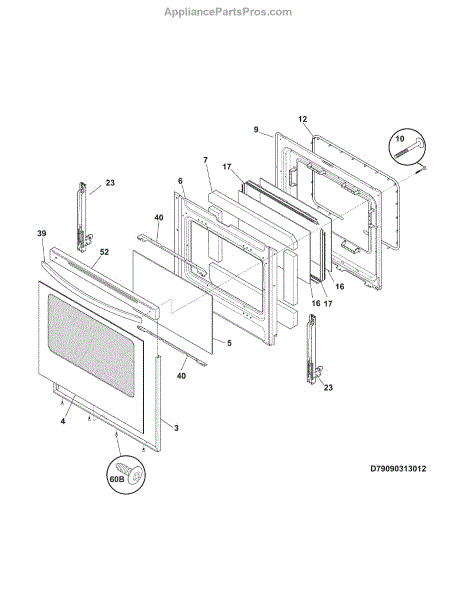 AppliancePartsPros.com

12
9
10
7
17
6
23
40
39
52
16
16
17
5
40
23
4
3
60B
D79090313012