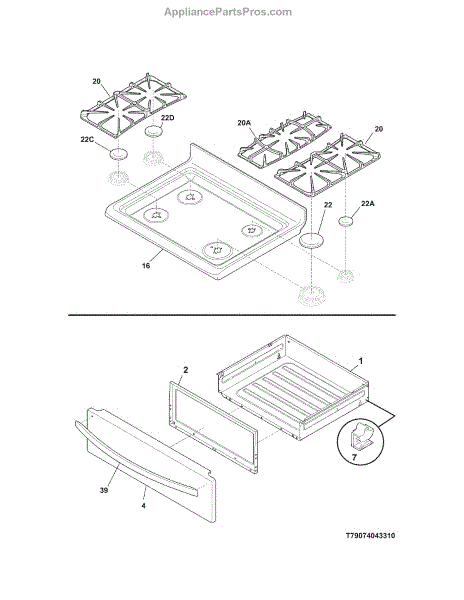 AppliancePartsPros.com

20
22D
22C
20A
20
22
22A
16

2
1
7
39
4

T79074043310