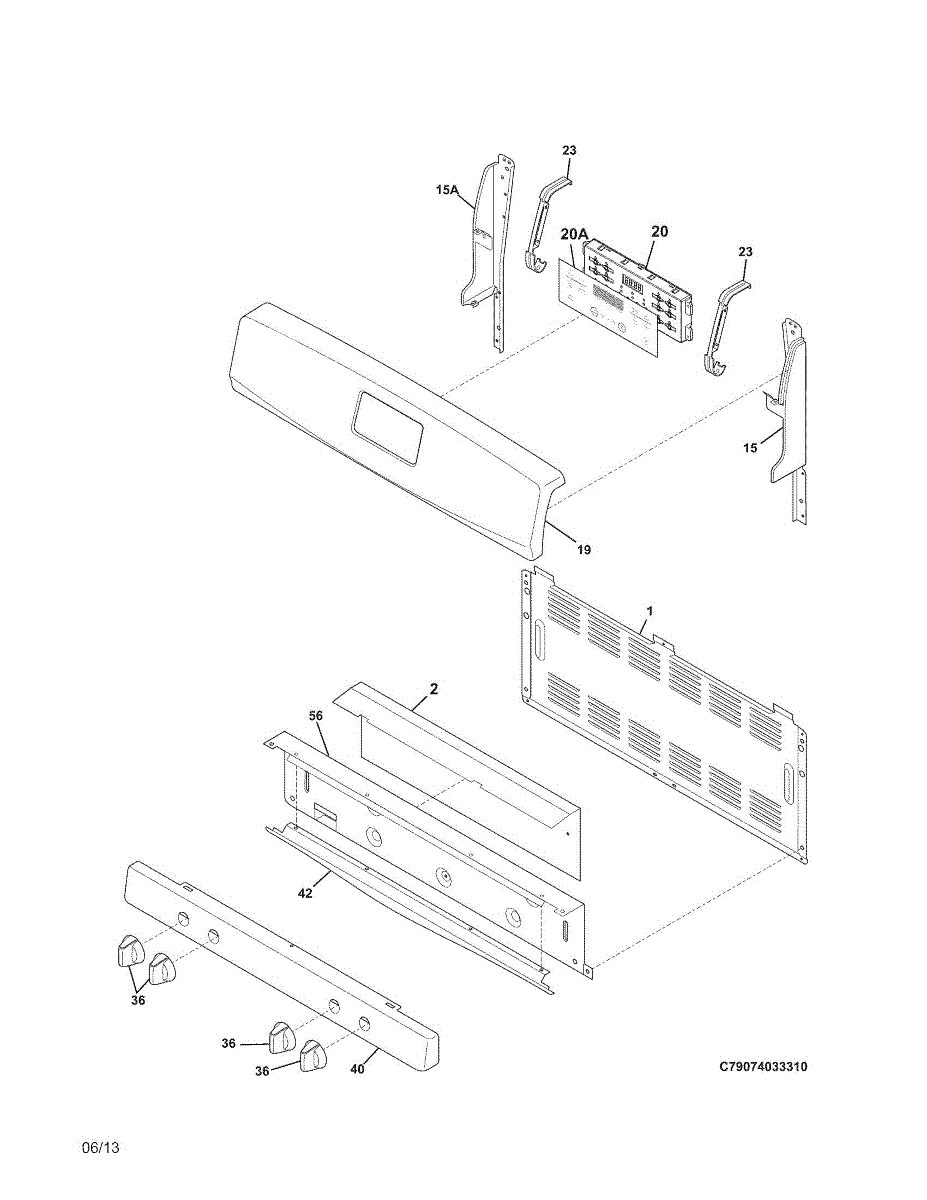 23
15A
20A
20
23
15
19
1
2
56
42
36
36
36
40
C79074033310
06/13