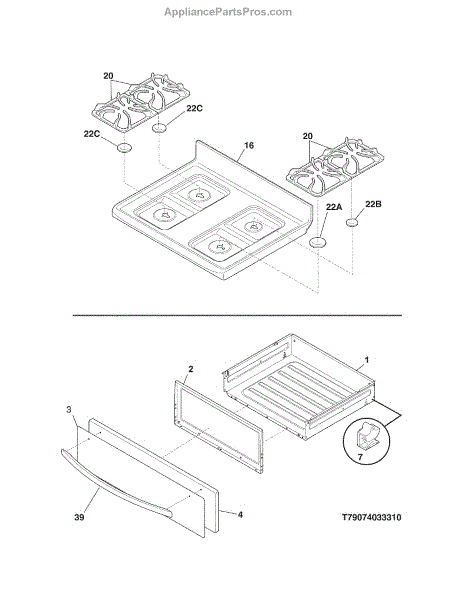 AppliancePartsPros.com

20
22C
22C
16
20
22A
22B

1
2
3
7
39
4
T79074033310