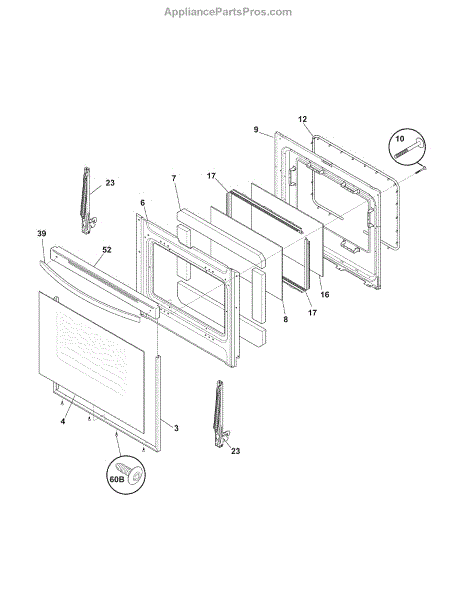 AppliancePartsPros.com

12
9
10
23
7
17
6
39
52
16
8
17
4
3
23
60B