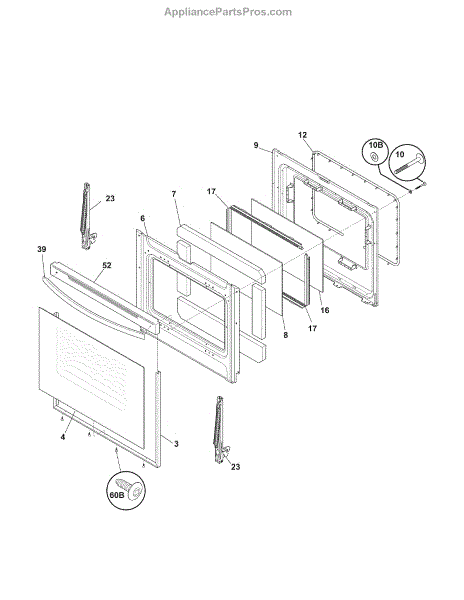 AppliancePartsPros.com

12
9
10B
10
23
7
17
6
39
52
16
8
17
4
3
23
60B