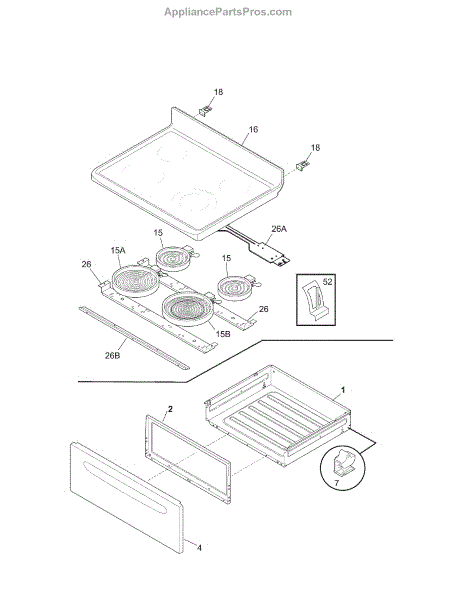 AppliancePartsPros.com

18
16
18
26A
15
15A
26
15
52
26
15B
26B
1
2
7
4