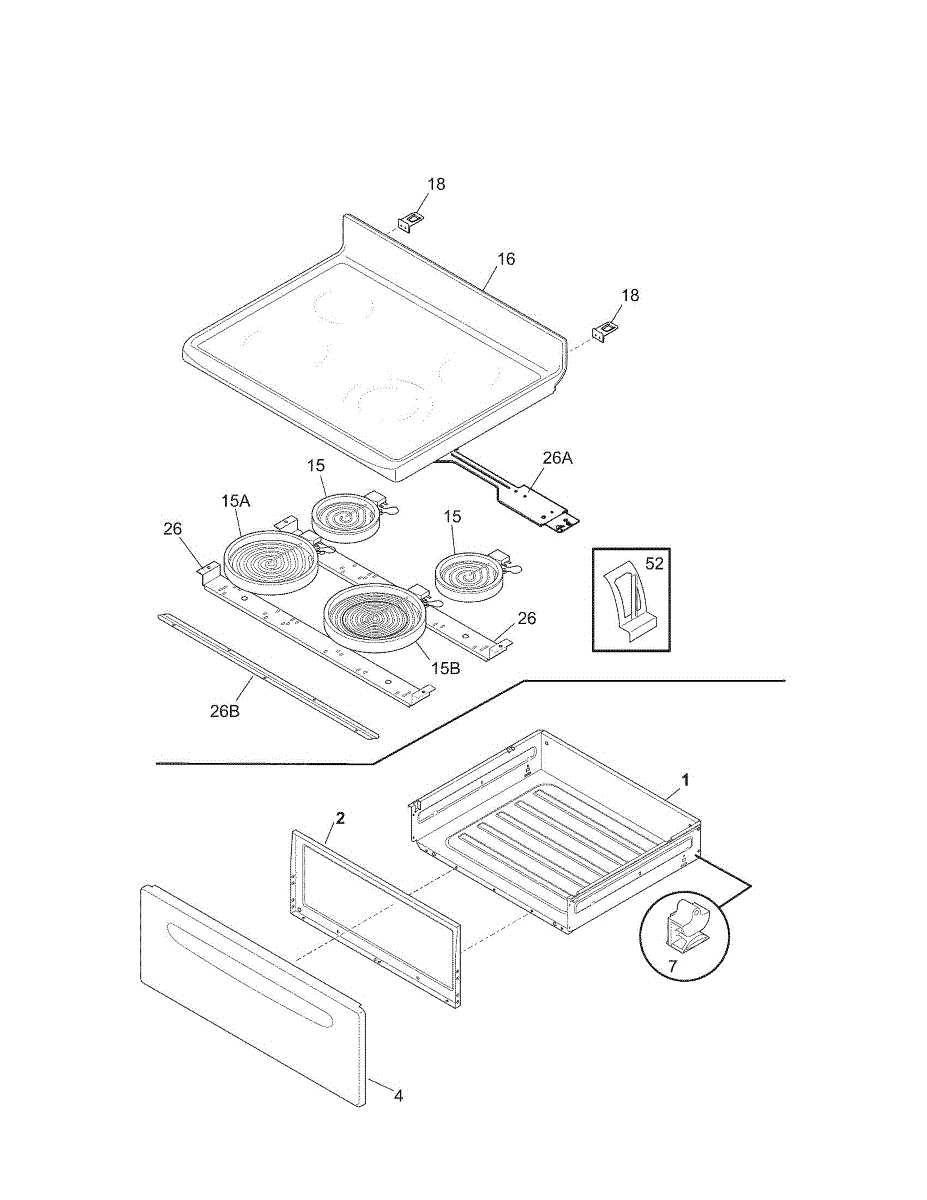 18
16
18
26A
15
15A
15
26
52
26
15B
26B
1
2
7
4