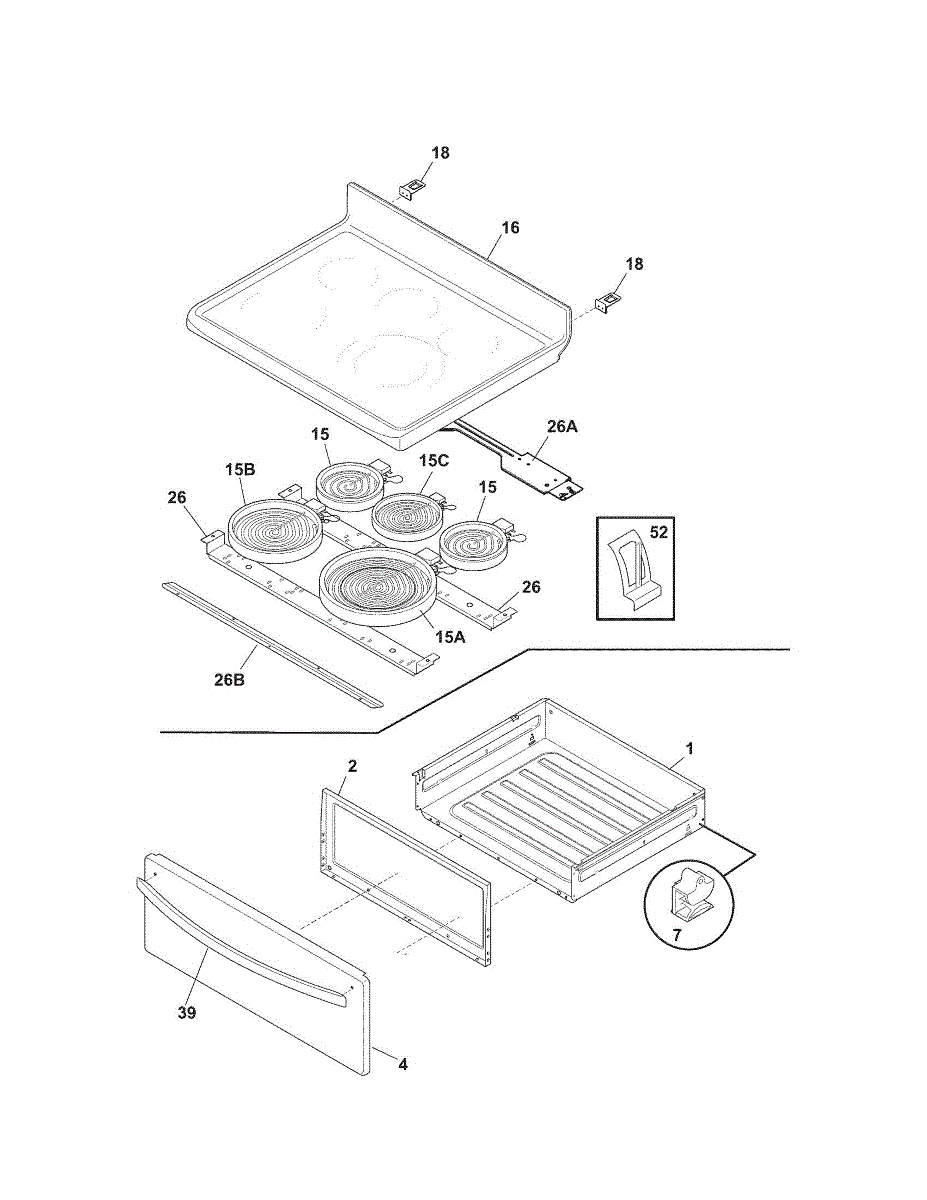 18

16

18

26A

15

15B

15C

15

26

52

26

15A

26B

1

2

7

39

4