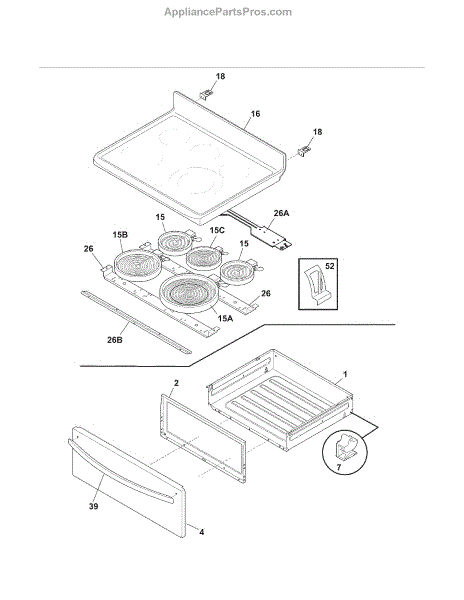 AppliancePartsPros.com

18
16
18
26A
15
15B
15C
15
26
52
26
15A
26B
1
2
7
39
4