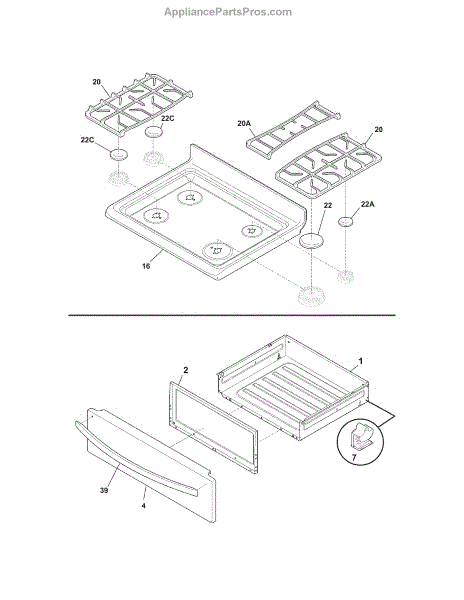 AppliancePartsPros.com

20
22C
22C
20A
20
22
22A
16

2
1
7
39
4