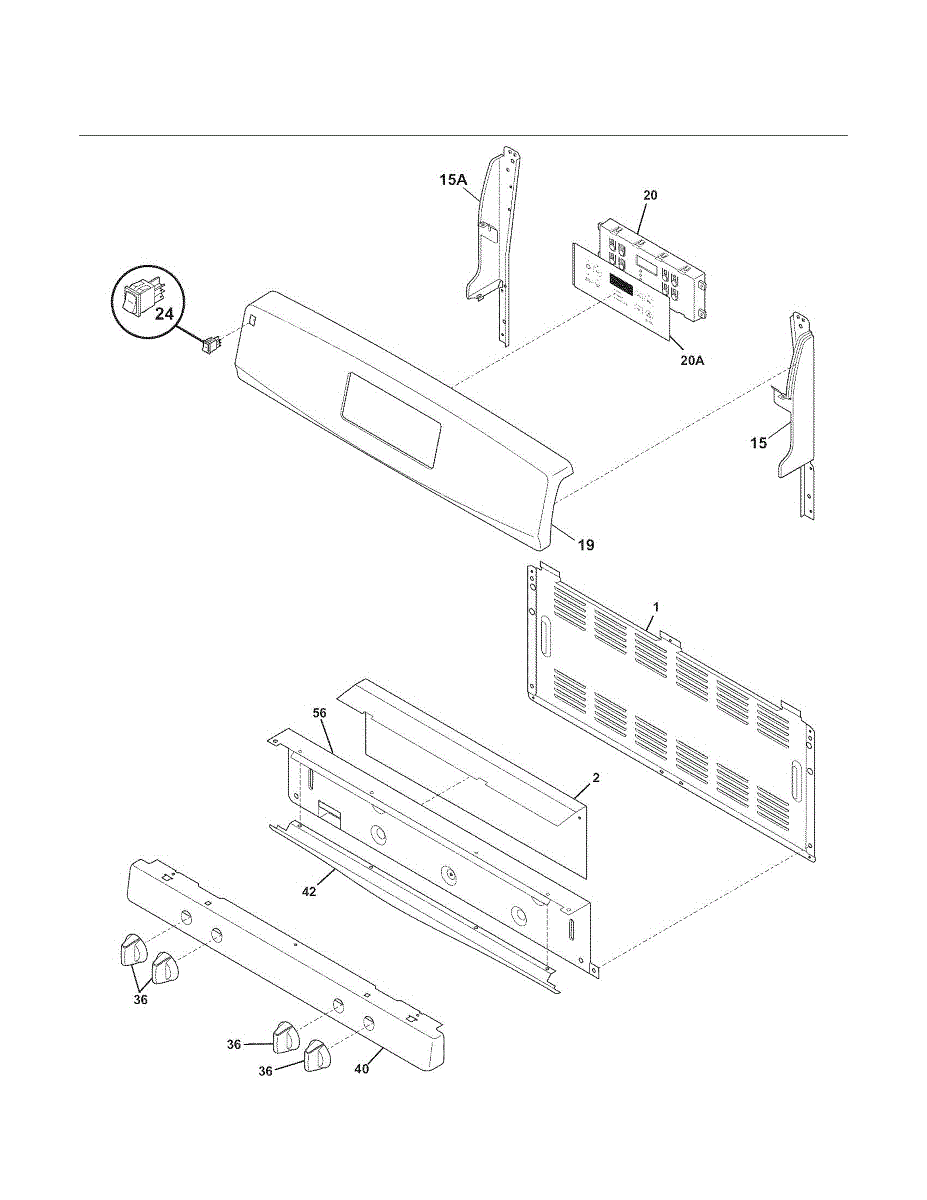 15A
20
24
20A
15
19
1
56
2
42
36
36
36
40