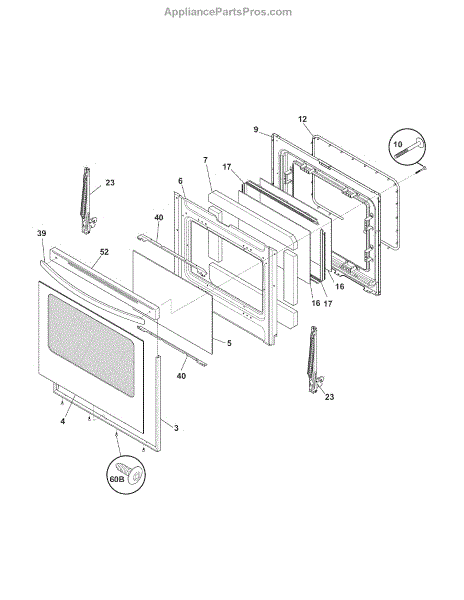 AppliancePartsPros.com

12
9
10
7
17
23
6
40
39
52
16
16
17
5
40
23
4
3
60B