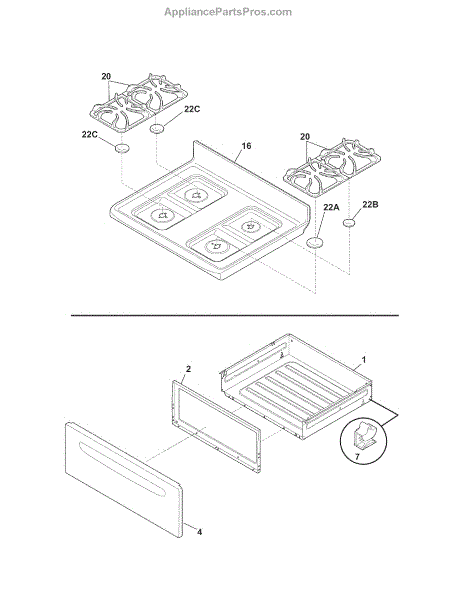 AppliancePartsPros.com

20
22C
22C
16
20
22A
22B

2
1
7
4