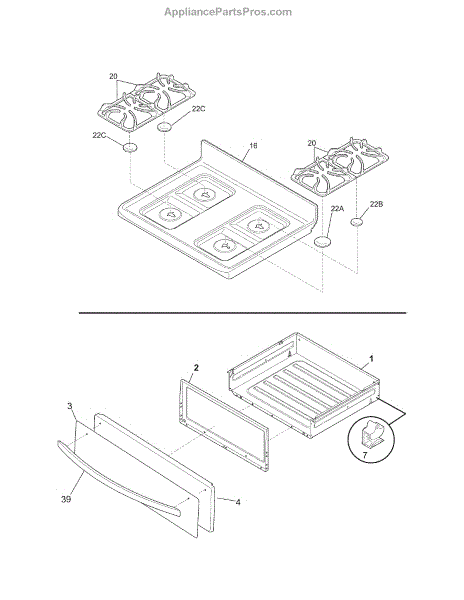 AppliancePartsPros.com

20
22C
22C
16
20
22A
22B

1
2
3
7
39
4