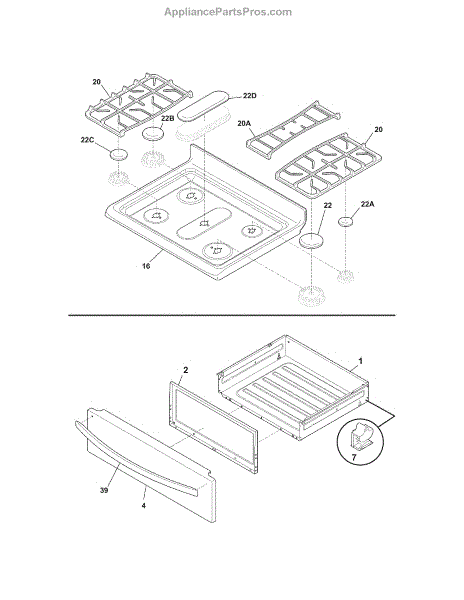 AppliancePartsPros.com

20
22D
22B
22C
20A
20
22
22A
16

2
1
7
39
4