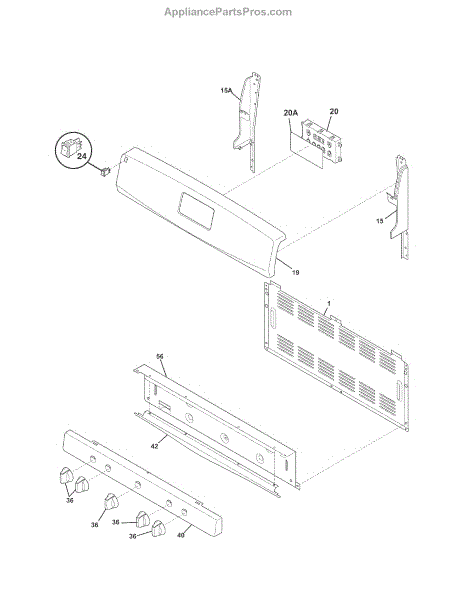 AppliancePartsPros.com

15A

20A

20

24

15

19

1

56

42

36

36

36

36

40