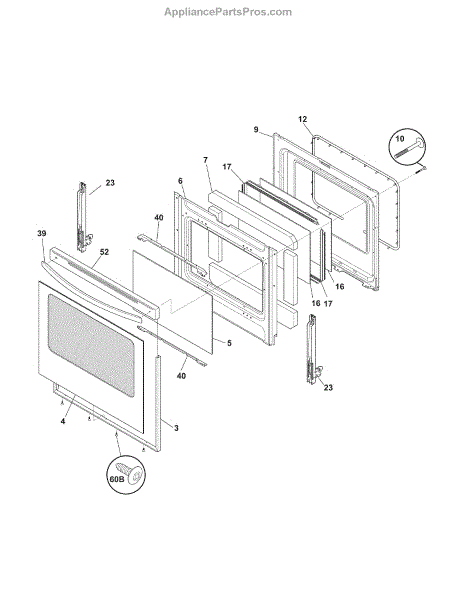 AppliancePartsPros.com

12
9
10
7
17
23
6
40
39
52
16
16
17
5
40
23
4
3
60B