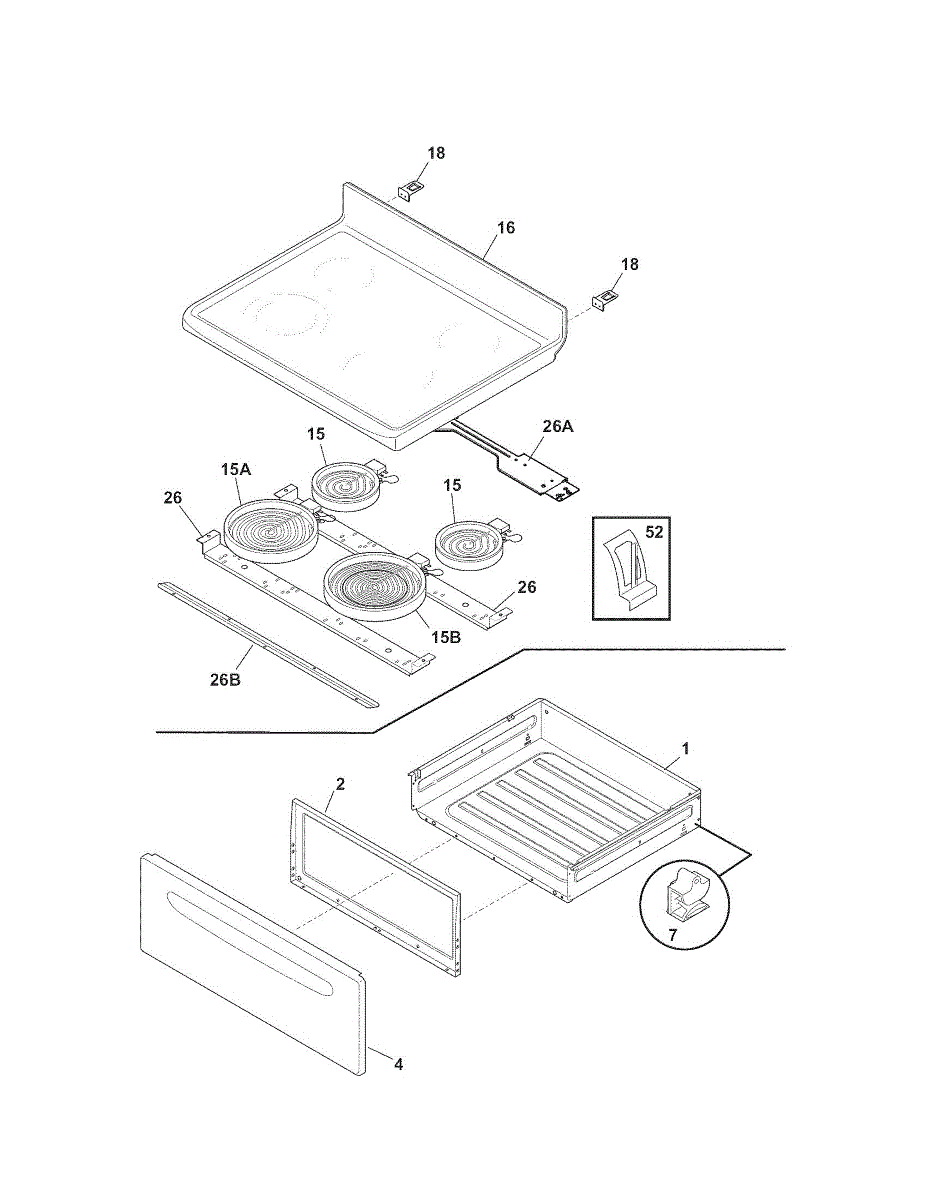 18
16
18
26A
15
15A
15
26
52
26
15B
26B
1
2
7
4