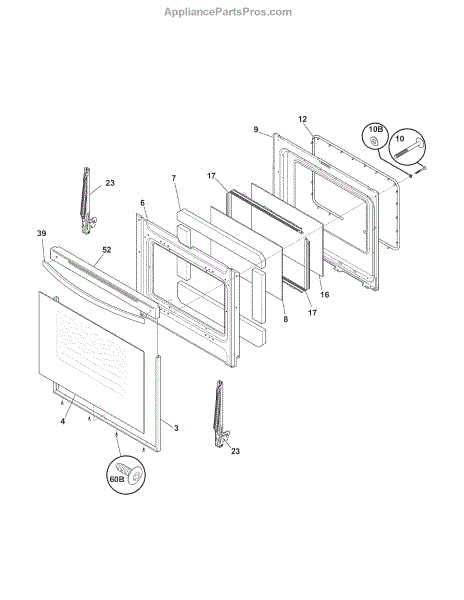 AppliancePartsPros.com

12
9
10B
10
23
7
17
6
39
52
16
8
17
4
3
23
60B