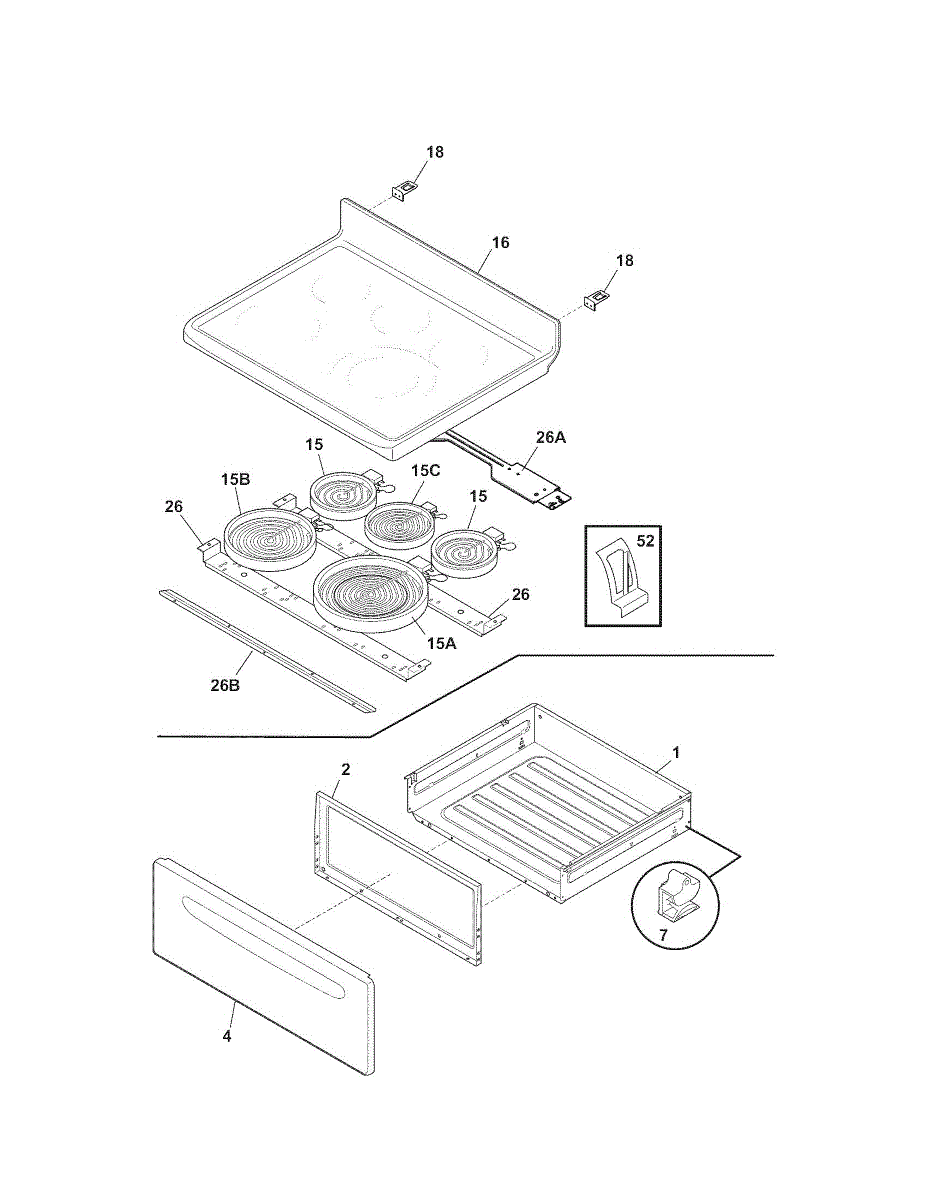 18
16
18
26A
15
15C
15B
15
26
52
26
15A
26B
1
2
7
4