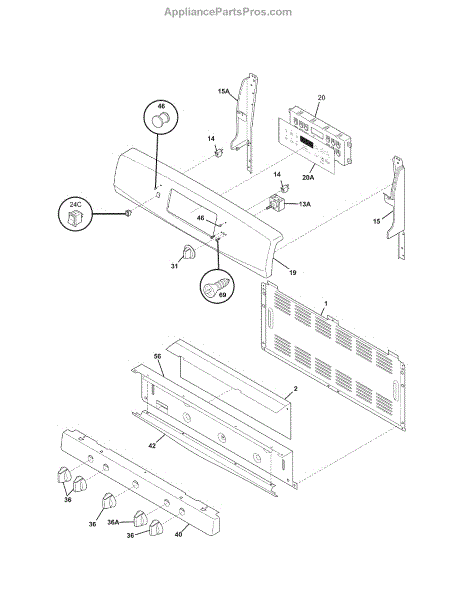 AppliancePartsPros.com

15A
20
46
14
20A
14
24C
13A
46
15
31
19
69
1
56
2
42
36
36
36A
36
40