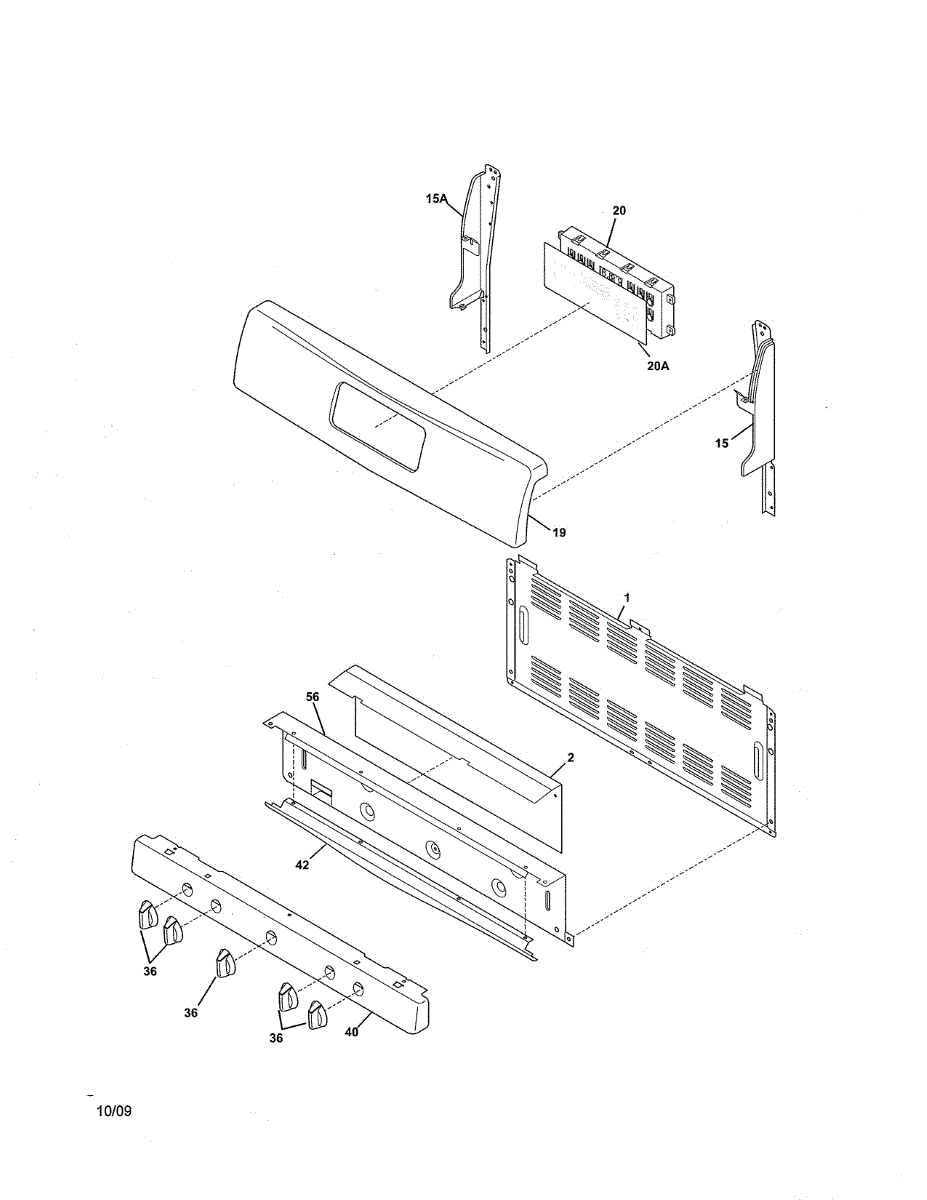 15A
20
20A
15
19
1
56
2
42
36
36
36
40
10/09