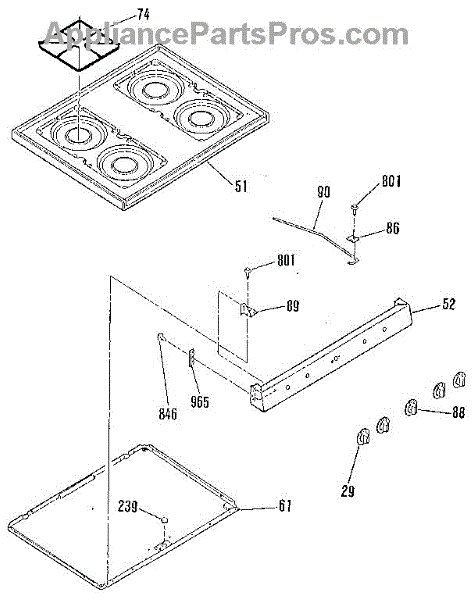 AppliancePartsPros.com

74

51

90

801

86

801

89

52

846

965

88

29

239

67