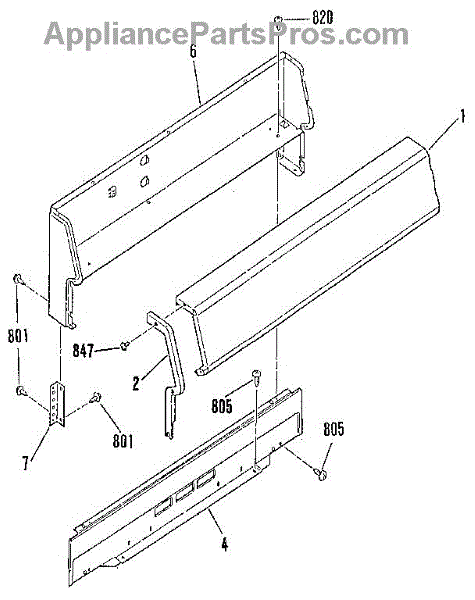 AppliancePartsPros.com

820
6
1
801
847
2
805
805
801
7
4